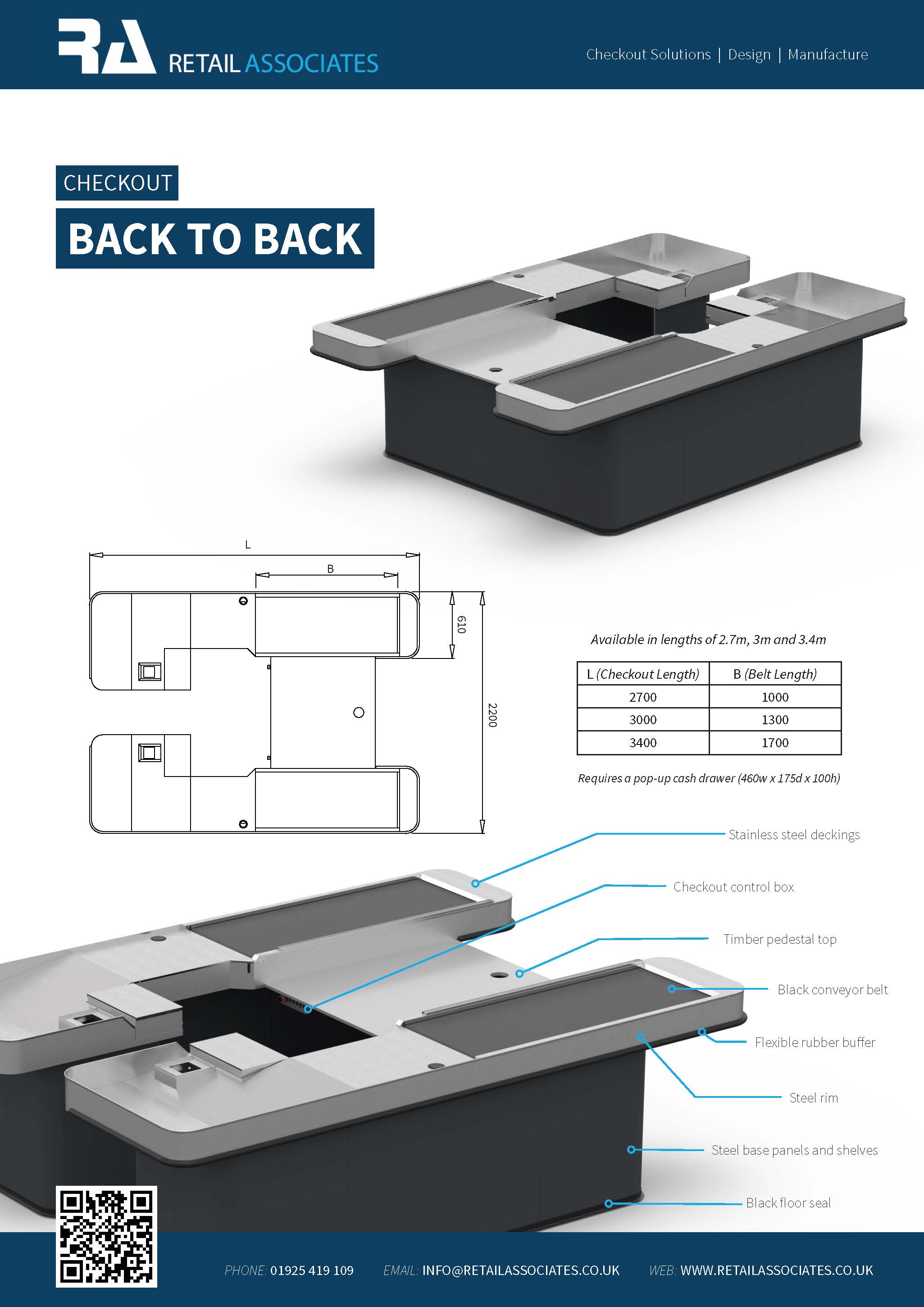 RA RETAIL ASSOCIATES

Checkout Solutions | Design | Manufacture

CHECKOUT

BACK TO BACK

L

B

610

2200

Available in lengths of 2.7m, 3m and 3.4m

| L (Checkout Length) | B (Belt Length) |
|---|---|
| 2700 | 1000 |
| 3000 | 1300 |
| 3400 | 1700 |

Requires a pop-up cash drawer (460w x 175d x 100h)

Stainless steel deckings

Checkout control box

Timber pedestal top

Black conveyor belt

Flexible rubber buffer

Steel rim

Steel base panels and shelves

Black floor seal

PHONE: 01925 419 109 EMAIL: INFO@RETAILASSOCIATES.CO.UK WEB: WWW.RETAILASSOCIATES.CO.UK